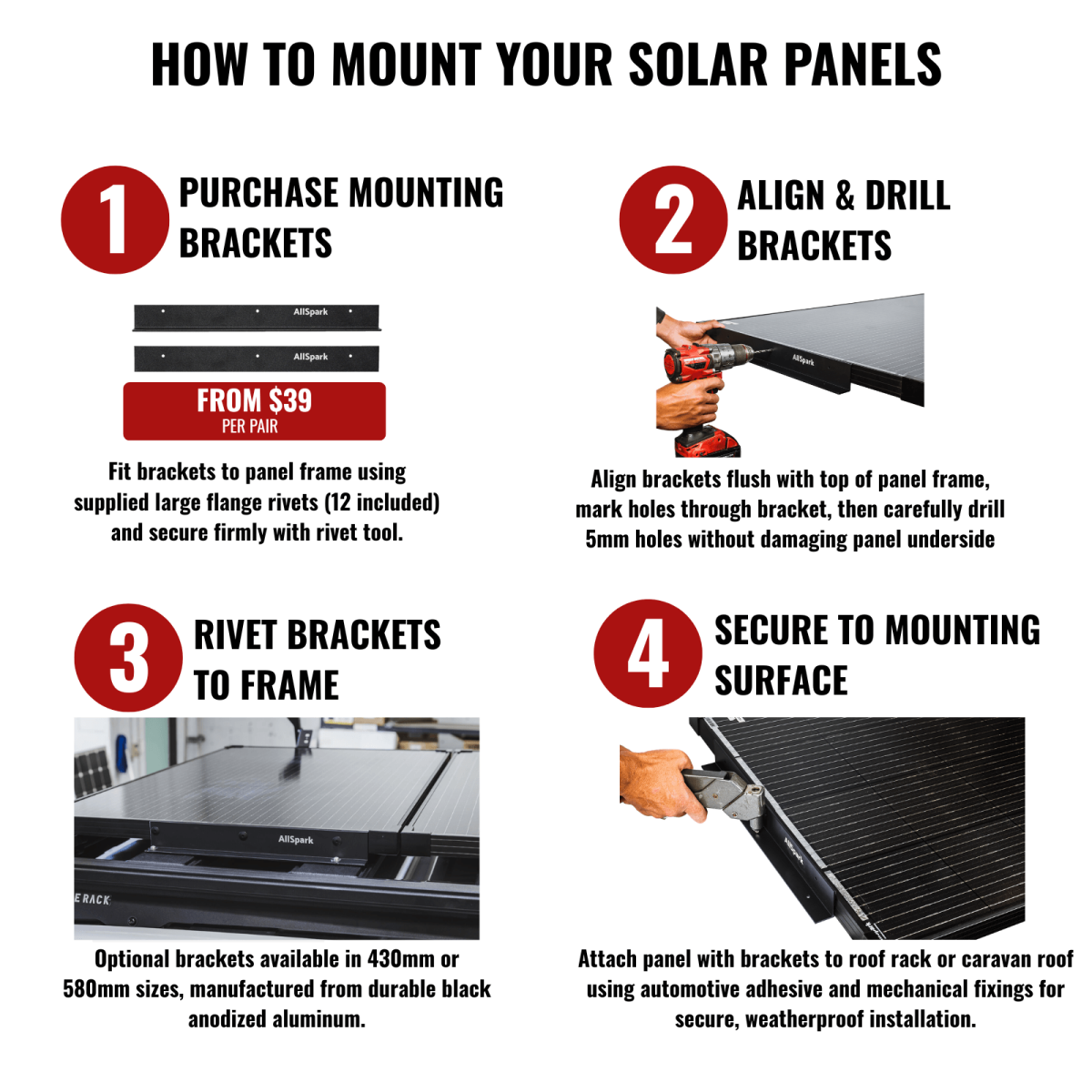 HOW TO MOUNT YOUR SOLAR PANELS

1 PURCHASE MOUNTING BRACKETS

AllSpark

AllSpark

FROM $39
PER PAIR

Fit brackets to panel frame using supplied large flange rivets (12 included) and secure firmly with rivet tool.

2 ALIGN & DRILL BRACKETS

AllSpark

Align brackets flush with top of panel frame, mark holes through bracket, then carefully drill 5mm holes without damaging panel underside

3 RIVET BRACKETS TO FRAME

AllSpark

E RACK

Optional brackets available in 430mm or 580mm sizes, manufactured from durable black anodized aluminum.

4 SECURE TO MOUNTING SURFACE

AllSpark

Attach panel with brackets to roof rack or caravan roof using automotive adhesive and mechanical fixings for secure, weatherproof installation.